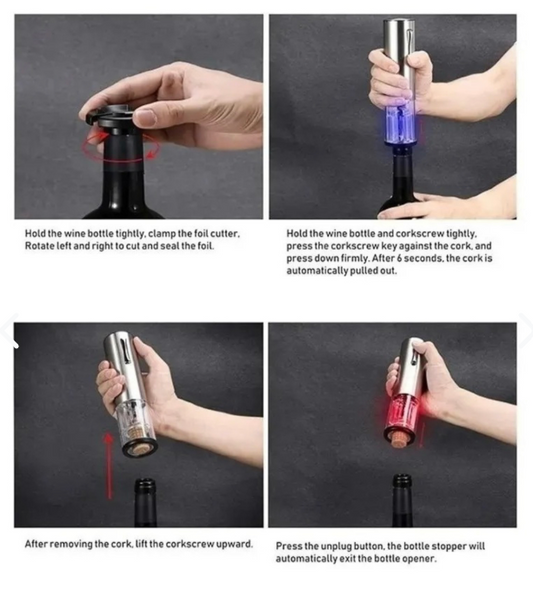 Hold the wine bottle tightly, clamp the foil cutter, Rotate left and right to cut and seal the foil.

Hold the wine bottle and corkscrew tightly, press the corkscrew key against the cork, and press down firmly. After 6 seconds, the cork is automatically pulled out.

After removing the cork, lift the corkscrew upward.

Press the unplug button, the bottle stopper will automatically exit the bottle opener.