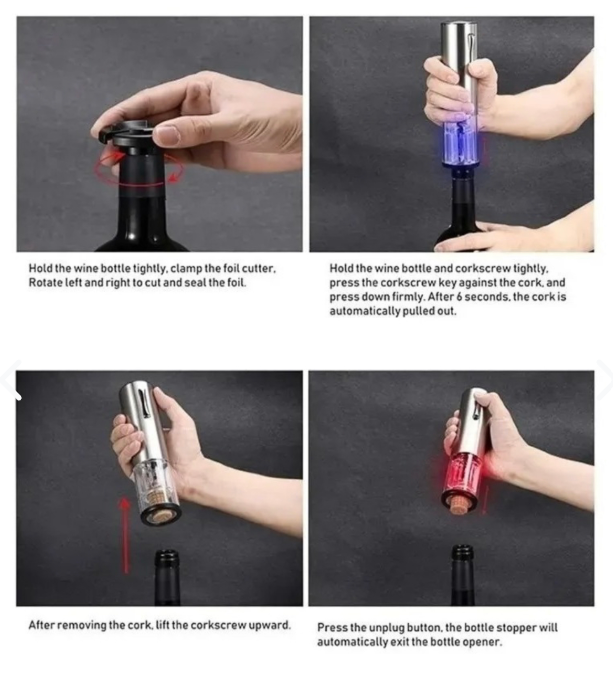 Hold the wine bottle tightly, clamp the foil cutter, Rotate left and right to cut and seal the foil.

Hold the wine bottle and corkscrew tightly, press the corkscrew key against the cork, and press down firmly. After 6 seconds, the cork is automatically pulled out.

After removing the cork, lift the corkscrew upward.

Press the unplug button, the bottle stopper will automatically exit the bottle opener.